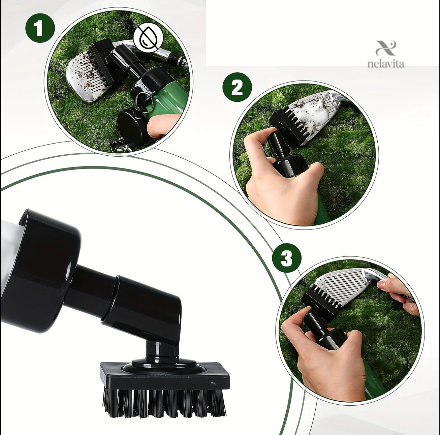 1

nelavita

2

3