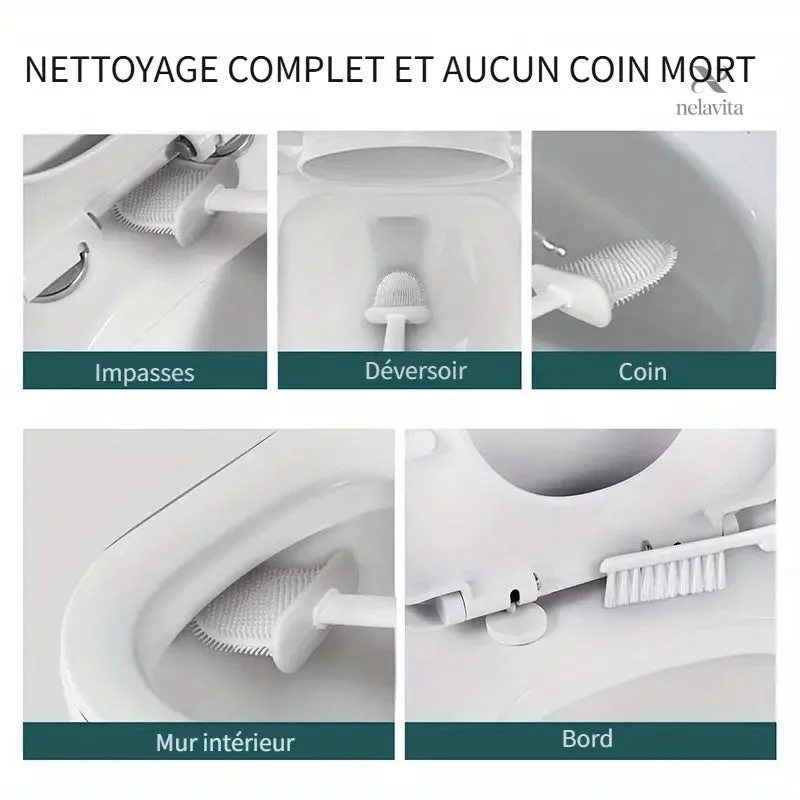 NETTOYAGE COMPLET ET AUCUN COIN MORT

nelavita

Impasses

Déversoir

Coin

Mur intérieur

Bord