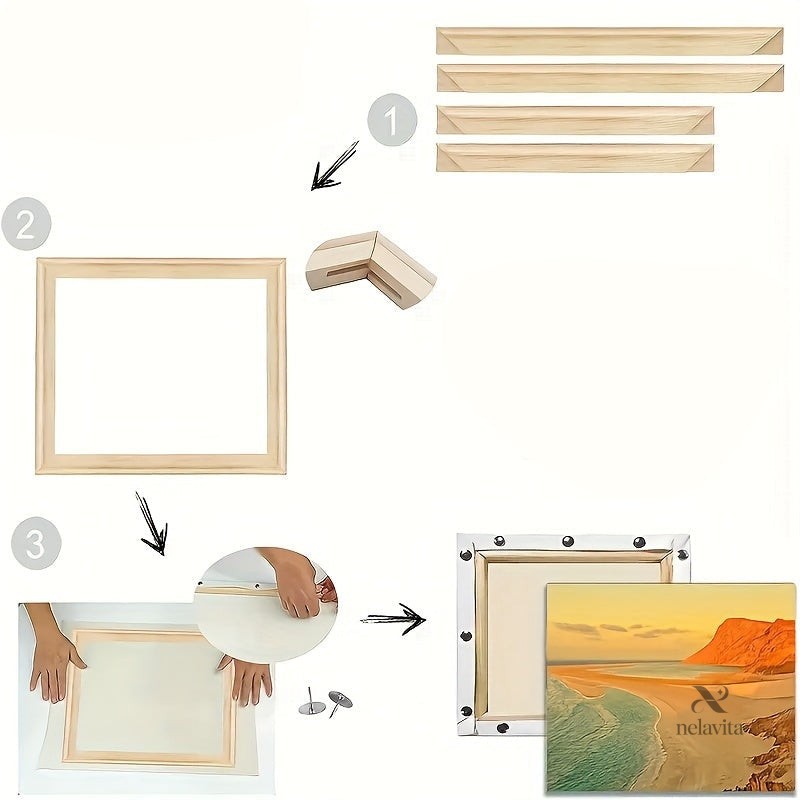 1

2

3

nelavita