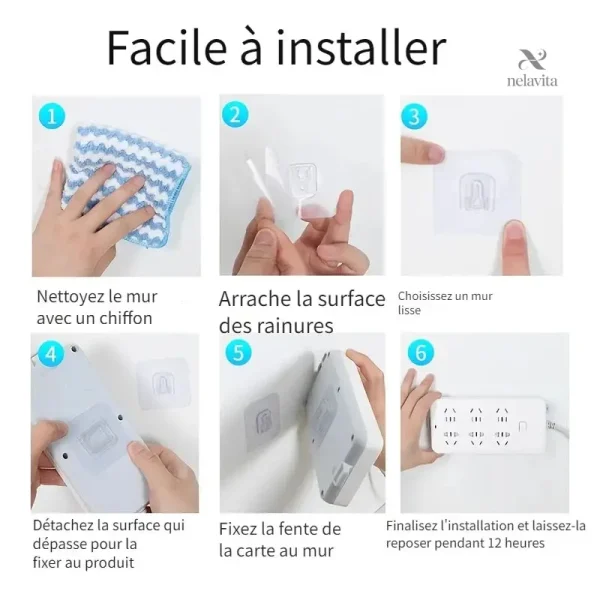 Facile à installer

nelavita

1

Nettoyez le mur avec un chiffon

2

Arrache la surface des rainures

3

Choisissez un mur lisse

4

Détachez la surface qui dépasse pour la fixer au produit

5

Fixez la fente de la carte au mur

6

Finalisez l'installation et laissez-la reposer pendant 12 heures