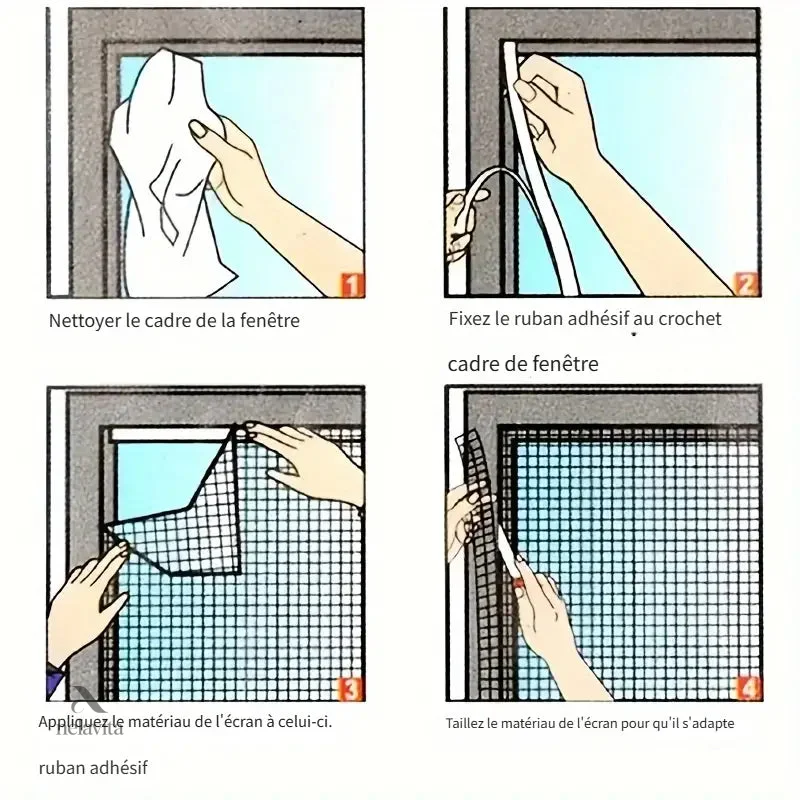 1

Nettoyer le cadre de la fenêtre

2

Fixez le ruban adhésif au crochet

cadre de fenêtre

3

Appliquez le matériau de l'écran à celui-ci.

helavita

ruban adhésif

4

Taillez le matériau de l'écran pour qu'il s'adapte