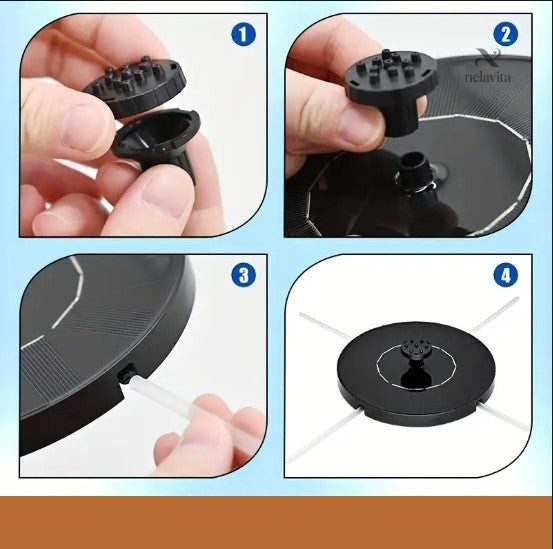 1

2

nelavita

3

4