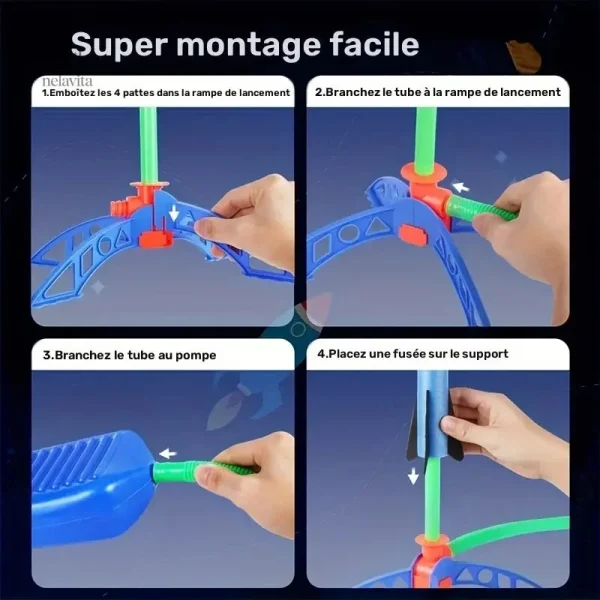 Super montage facile

nelavita

1.Emboîtez les 4 pattes dans la rampe de lancement

2.Branchez le tube à la rampe de lancement

3.Branchez le tube au pompe

4.Placez une fusée sur le support