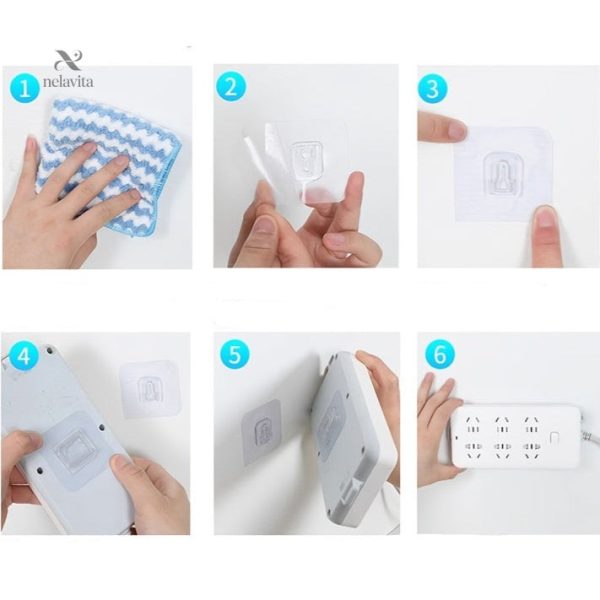 nelavita

1

2

3

4

5

6