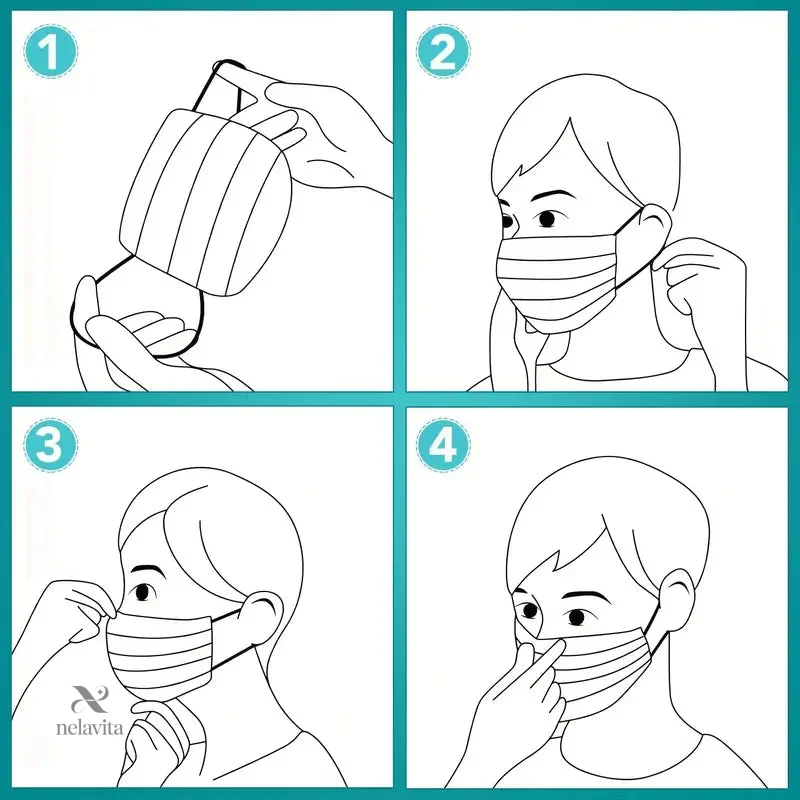 1

2

3

nelavita

4