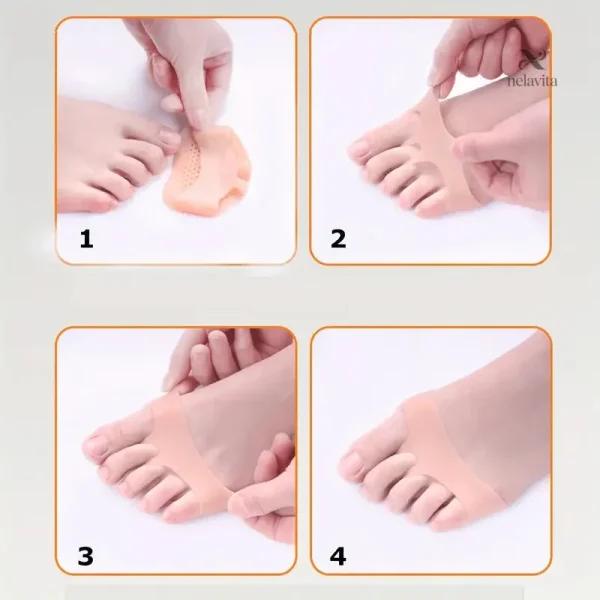 1

nelavita

2

3

4