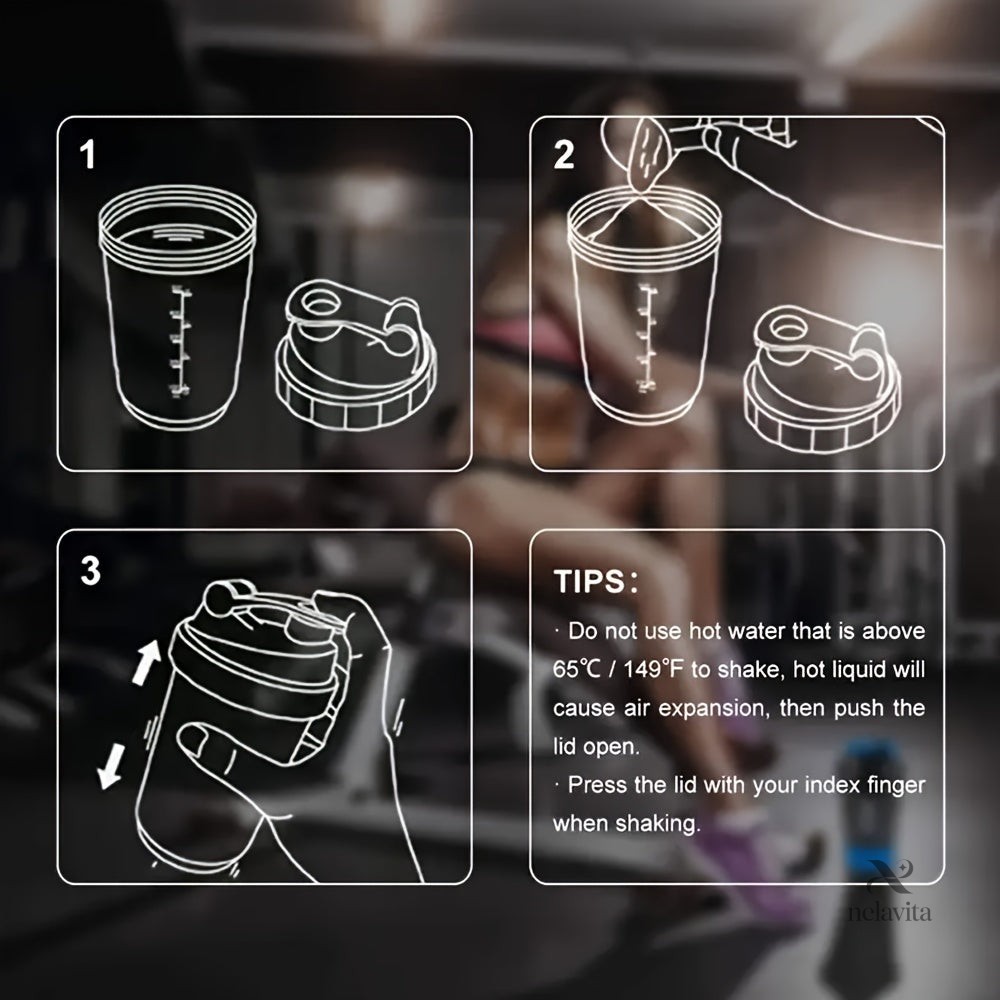 1

2

3

TIPS:

· Do not use hot water that is above 65℃ / 149°F to shake, hot liquid will cause air expansion, then push the lid open.

· Press the lid with your index finger when shaking.

nelavita